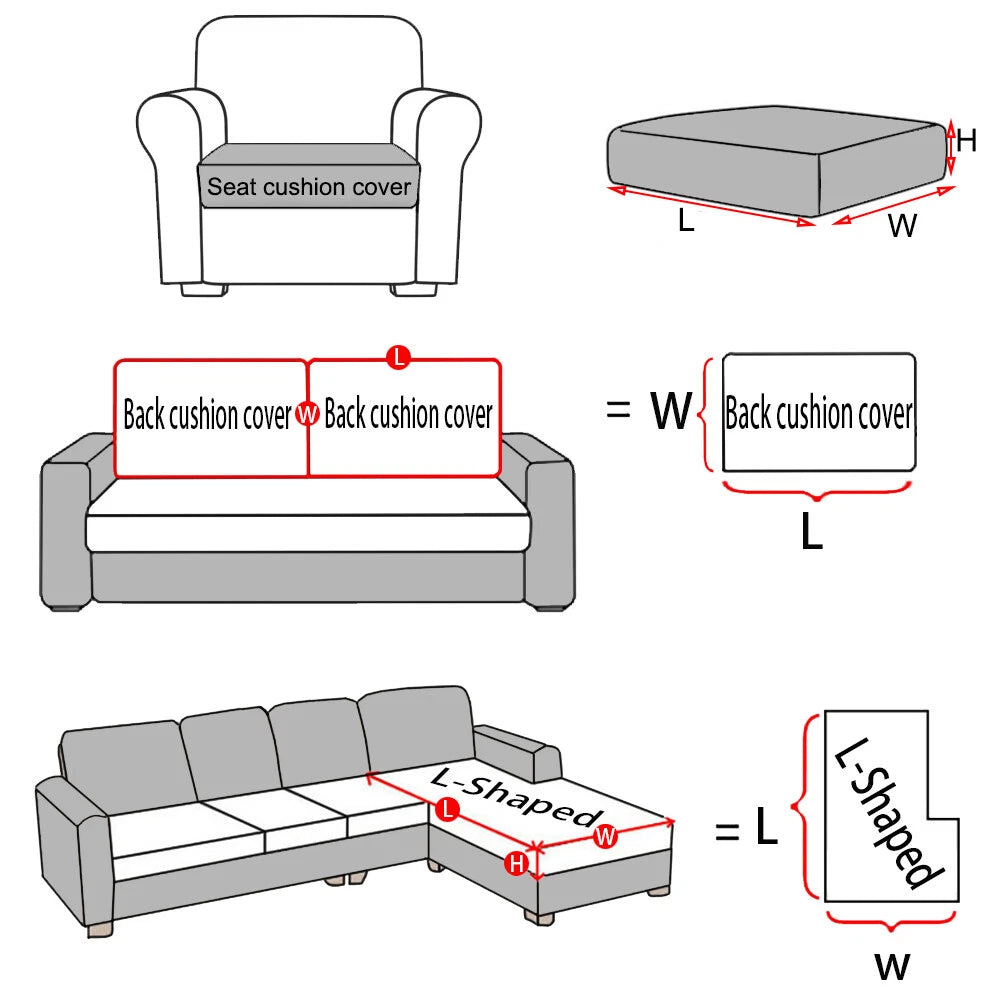 Seat cushion cover

H
L
W

L
Back cushion cover W Back cushion cover

= W Back cushion cover
L

L-Shaped
L
W
H

= L L-Shaped
W