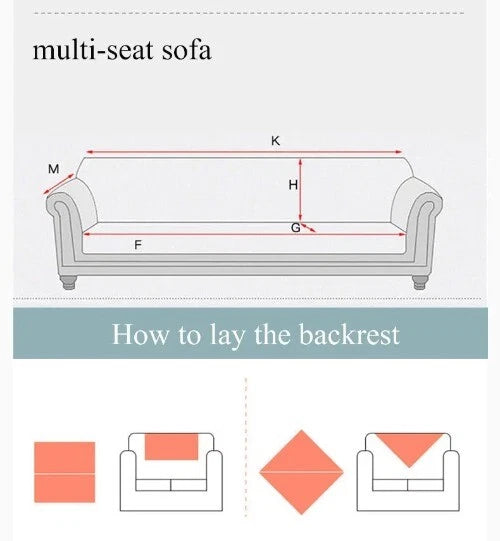 multi-seat sofa

K

M

H

G

F

How to lay the backrest