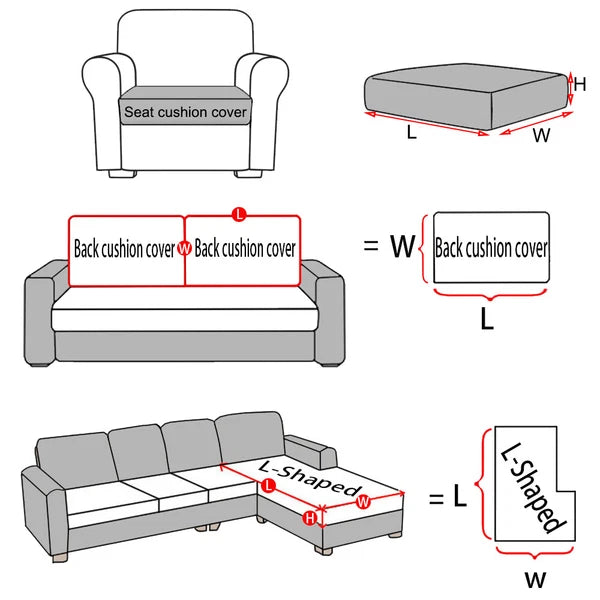 Seat cushion cover

H
L
W

L
Back cushion cover W Back cushion cover

= W Back cushion cover
L

L-Shaped
L
W
H

= L L-Shaped
W